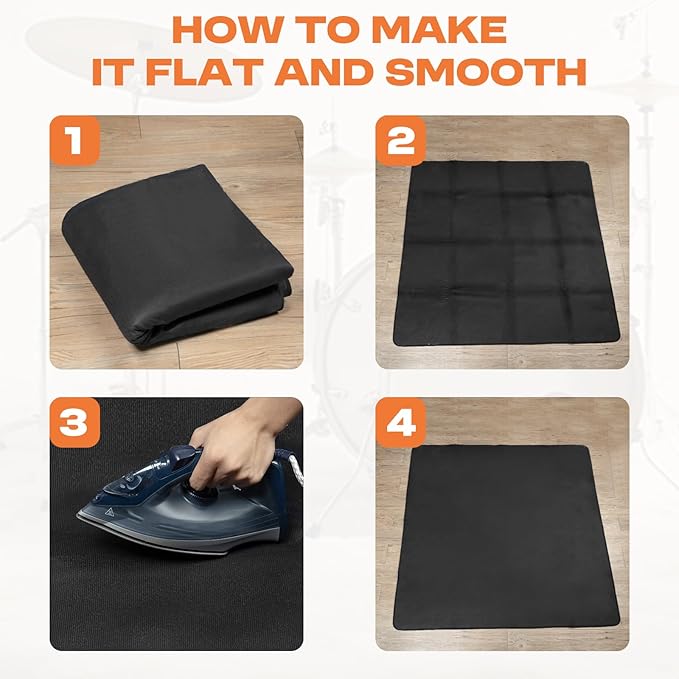 HOW TO MAKE
IT FLAT AND SMOOTH

1

2

3

4